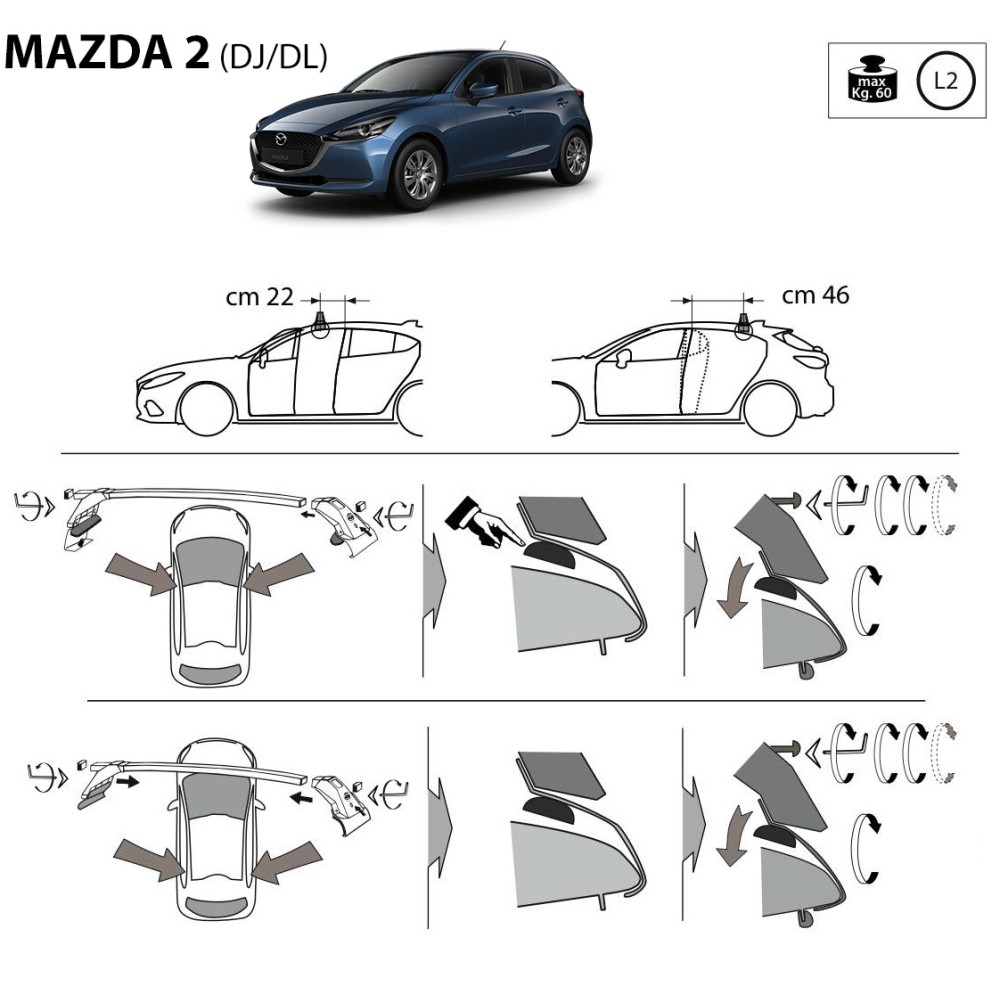 MAZDA 2 (DJ/DL)

max Kg. 60

L2

cm 22

cm 46