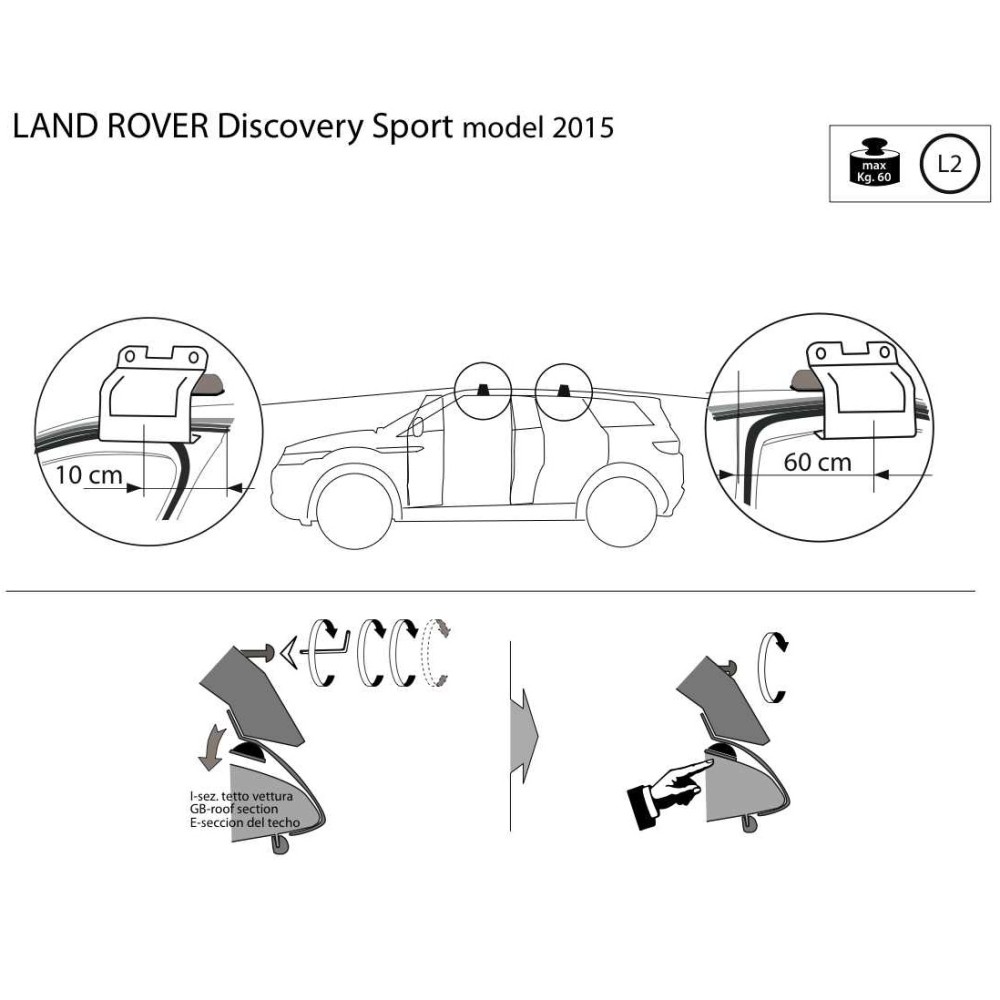 LAND ROVER Discovery Sport model 2015

max Kg. 60

L2

10 cm

60 cm

I-sez. tetto vettura
GB-roof section
E-seccion del techo