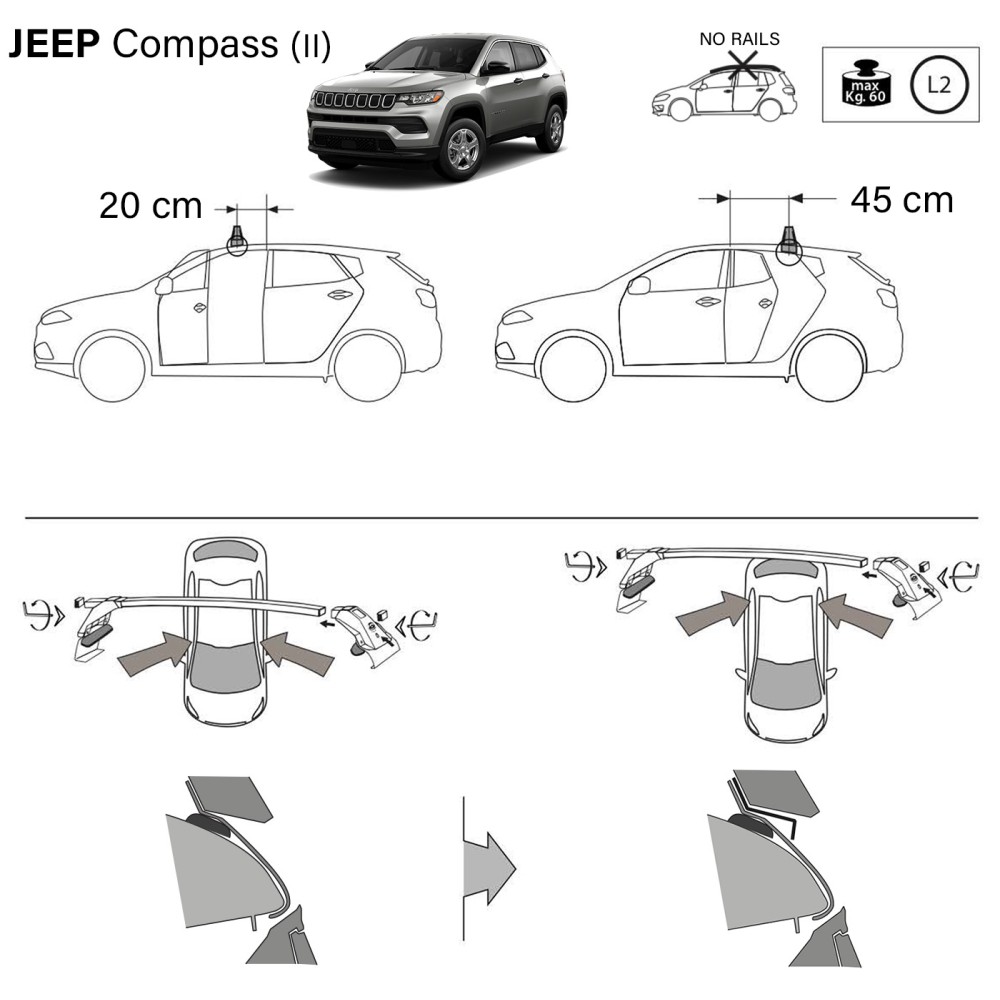 JEEP Compass (II)

NO RAILS

max
Kg. 60

L2

20 cm

45 cm