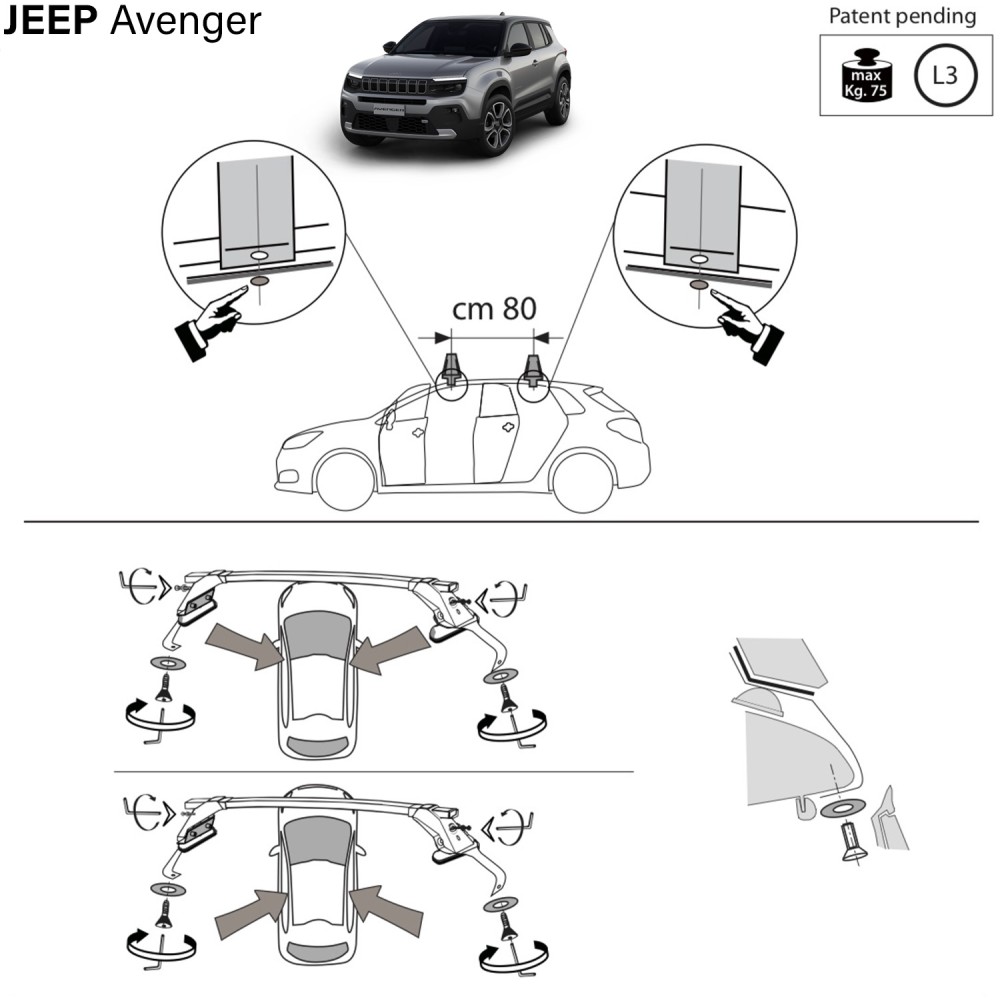 JEEP Avenger

Patent pending

max Kg. 75

L3

cm 80