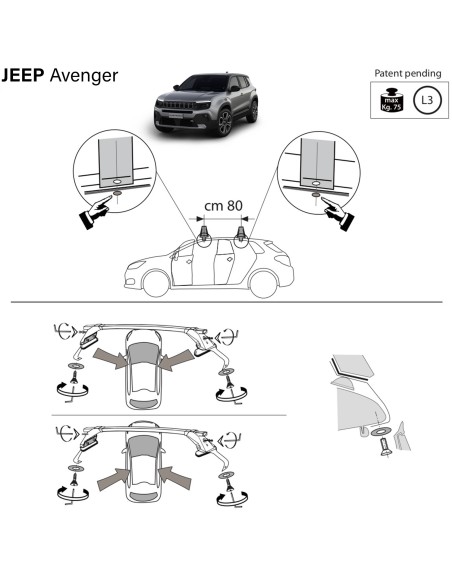 JEEP Avenger

Patent pending

max Kg. 75

L3

cm 80