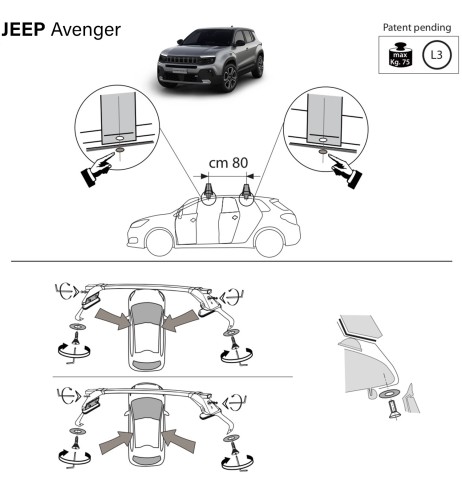 JEEP Avenger

Patent pending

max Kg. 75

L3

cm 80