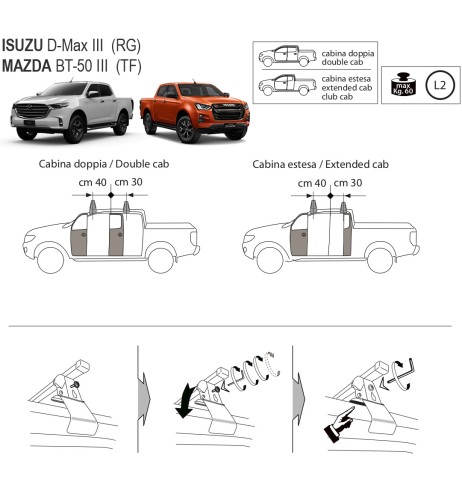 ISUZU D-Max III (RG)
MAZDA BT-50 III (TF)

cabina doppia
double cab

cabina estesa
extended cab
club cab

max
Kg. 60

L2

Cabina doppia / Double cab

cm 40 cm 30

Cabina estesa / Extended cab

cm 40 cm 30