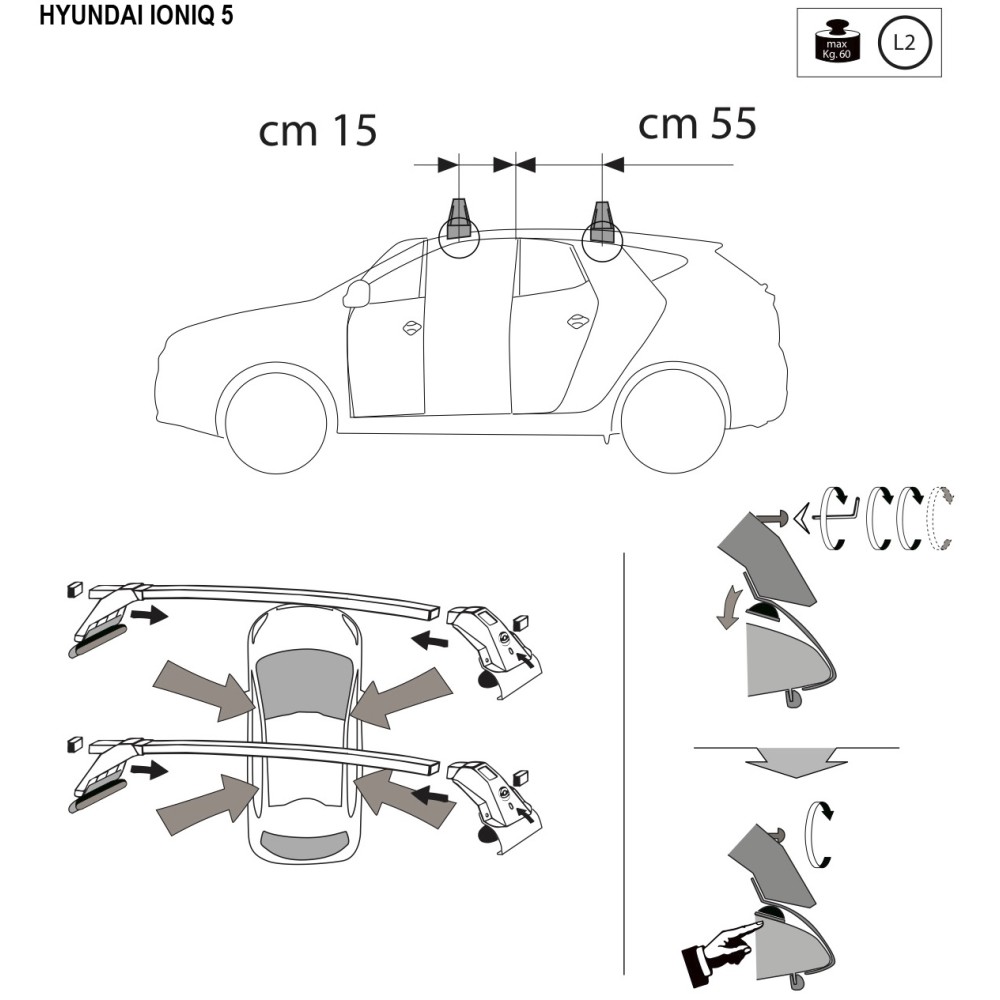 HYUNDAI IONIQ 5

max
Kg. 60

L2

cm 15

cm 55