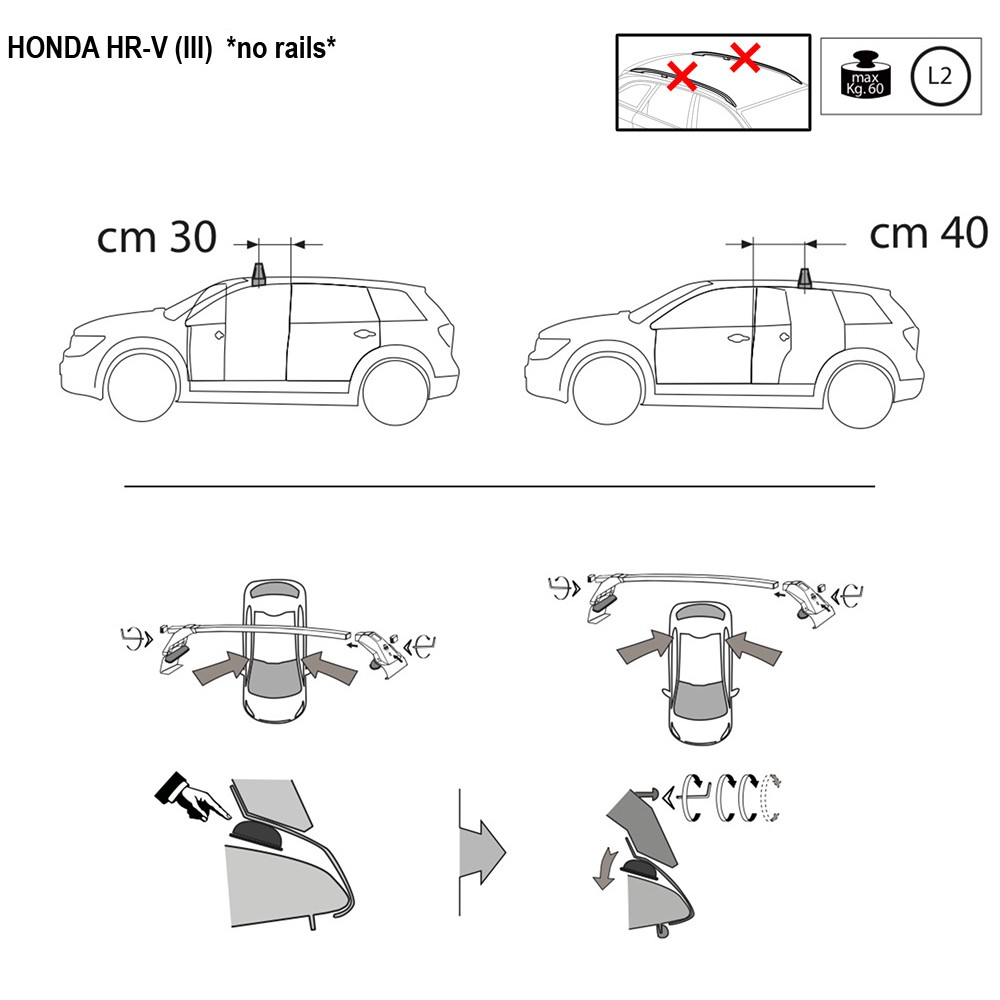 HONDA HR-V (III) *no rails*

max Kg. 60

L2

cm 30

cm 40