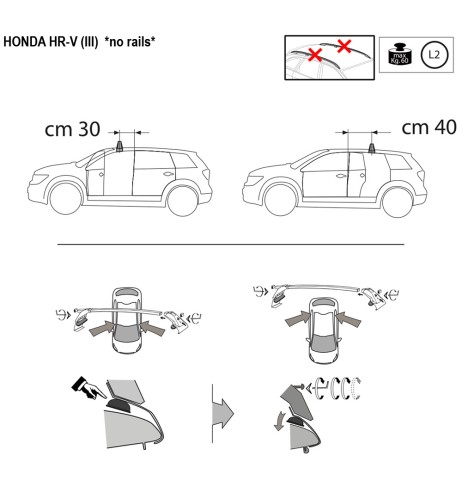 HONDA HR-V (III) *no rails*

max Kg. 60

L2

cm 30

cm 40