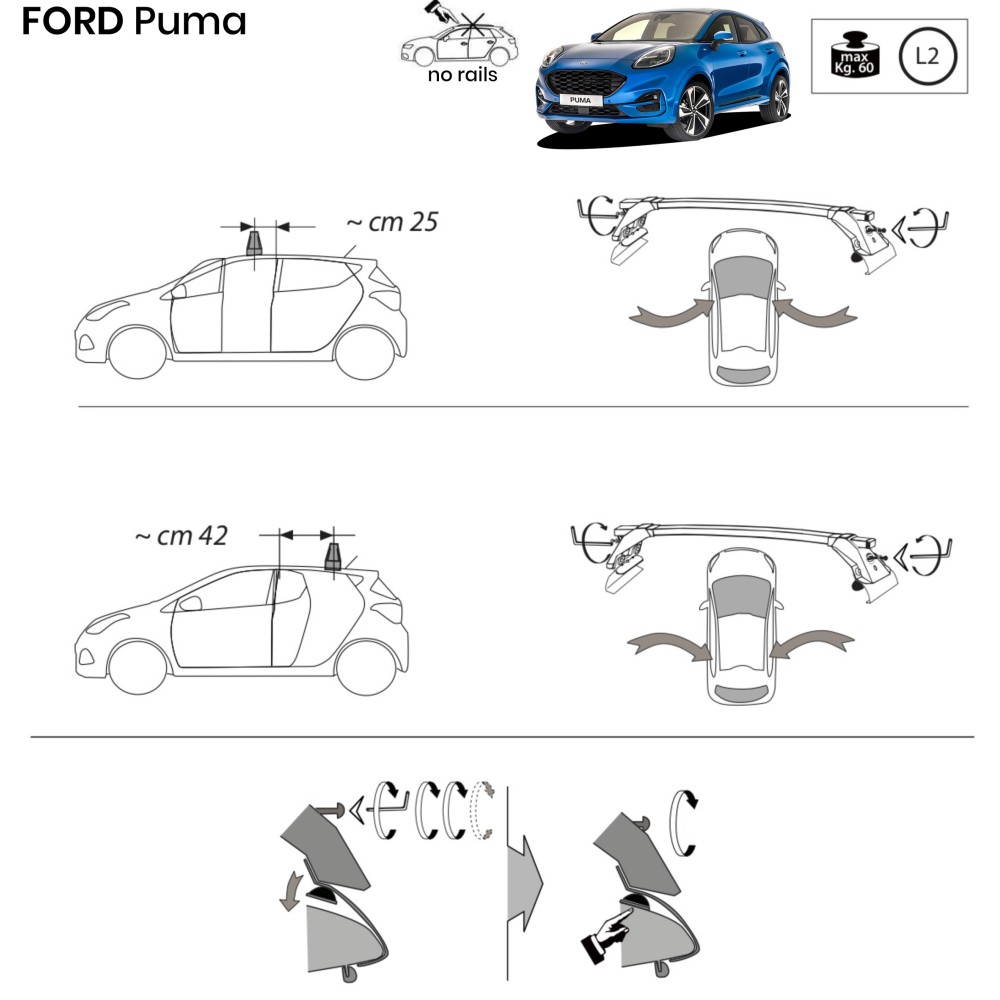 FORD Puma

no rails

PUMA

max Kg. 60

L2

~ cm 25

~ cm 42