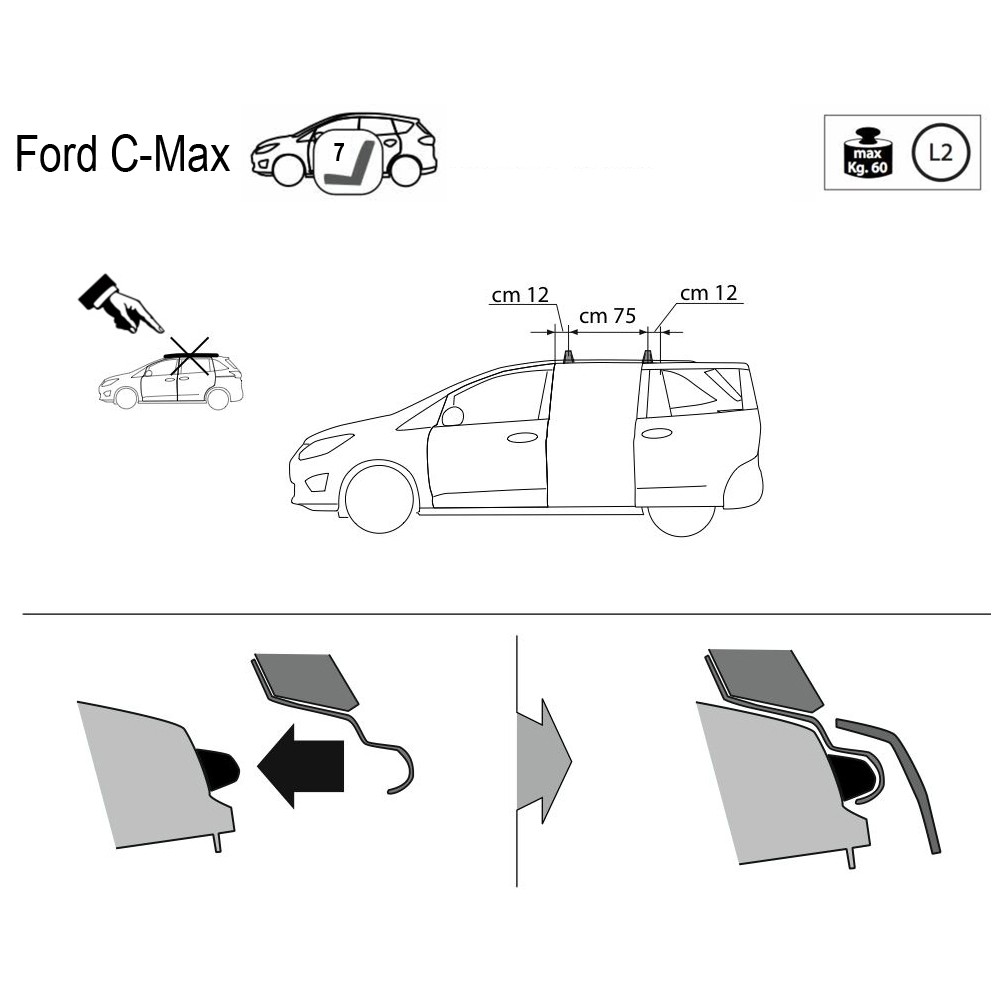 Ford C-Max

7

max
Kg. 60

L2

cm 12
cm 75
cm 12