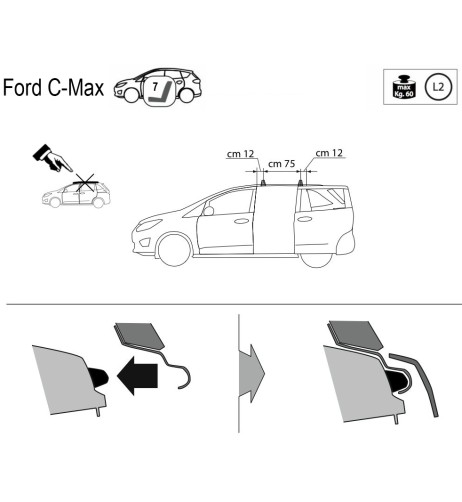 Ford C-Max 7

max Kg. 60 L2

cm 12 cm 75 cm 12