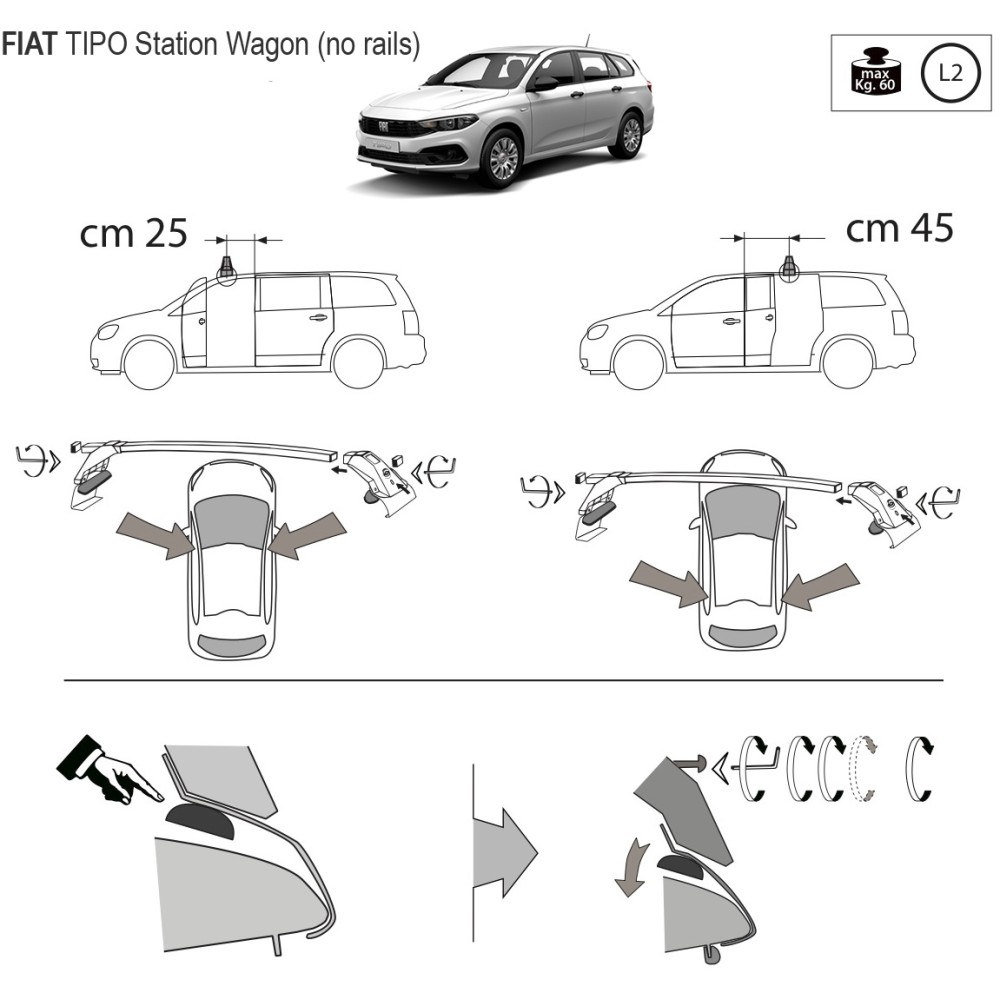 FIAT TIPO Station Wagon (no rails)

max Kg. 60

L2

cm 25

cm 45