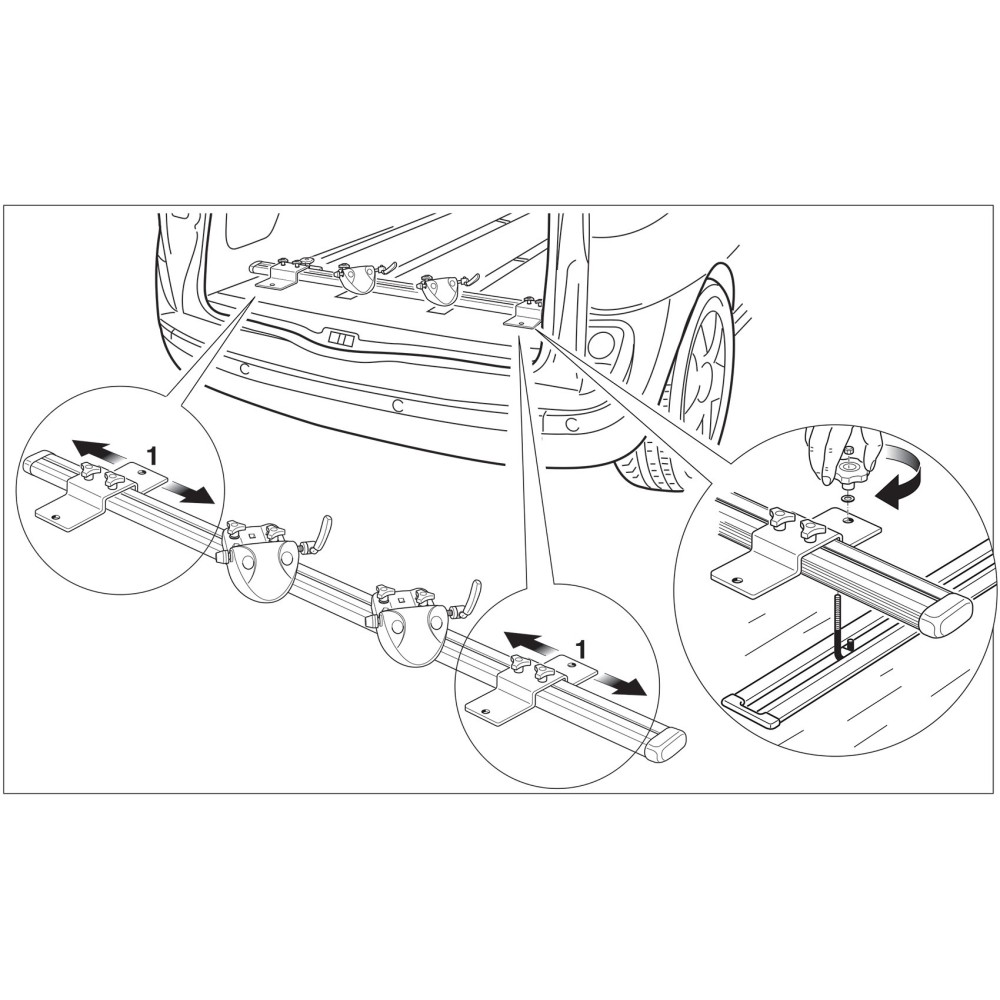 1

1