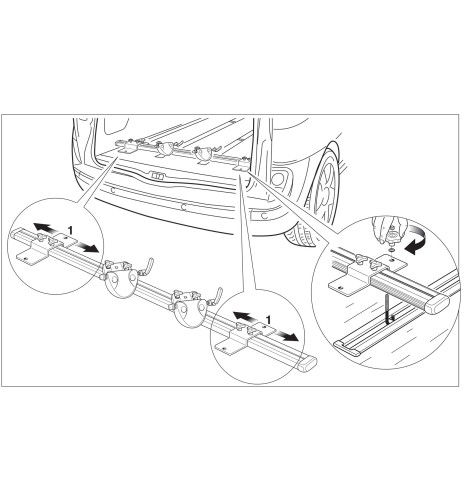 1

1