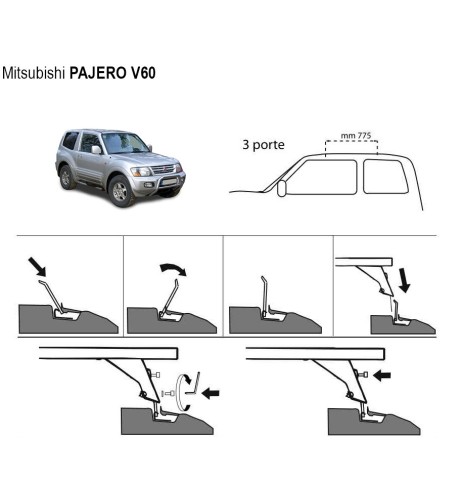 Mitsubishi PAJERO V60

3 porte

mm 775