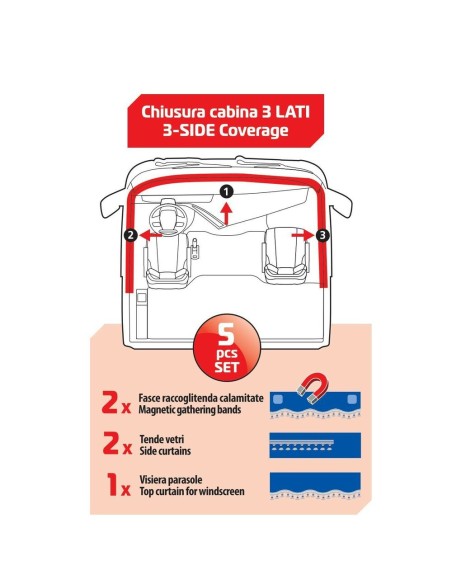 Chiusura cabina 3 LATI
3-SIDE Coverage

1

2

3

5
pcs
SET

2x Fasce raccoglitenda calamitate
Magnetic gathering bands

2x Tende vetri
Side curtains

1x Visiera parasole
Top curtain for windscreen