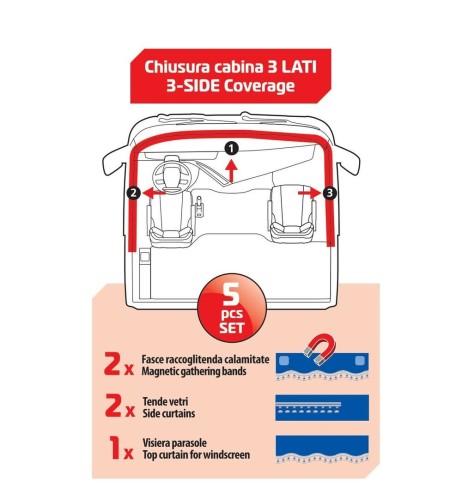 Chiusura cabina 3 LATI
3-SIDE Coverage

1

2

3

5
pcs
SET

2x Fasce raccoglitenda calamitate
Magnetic gathering bands

2x Tende vetri
Side curtains

1x Visiera parasole
Top curtain for windscreen