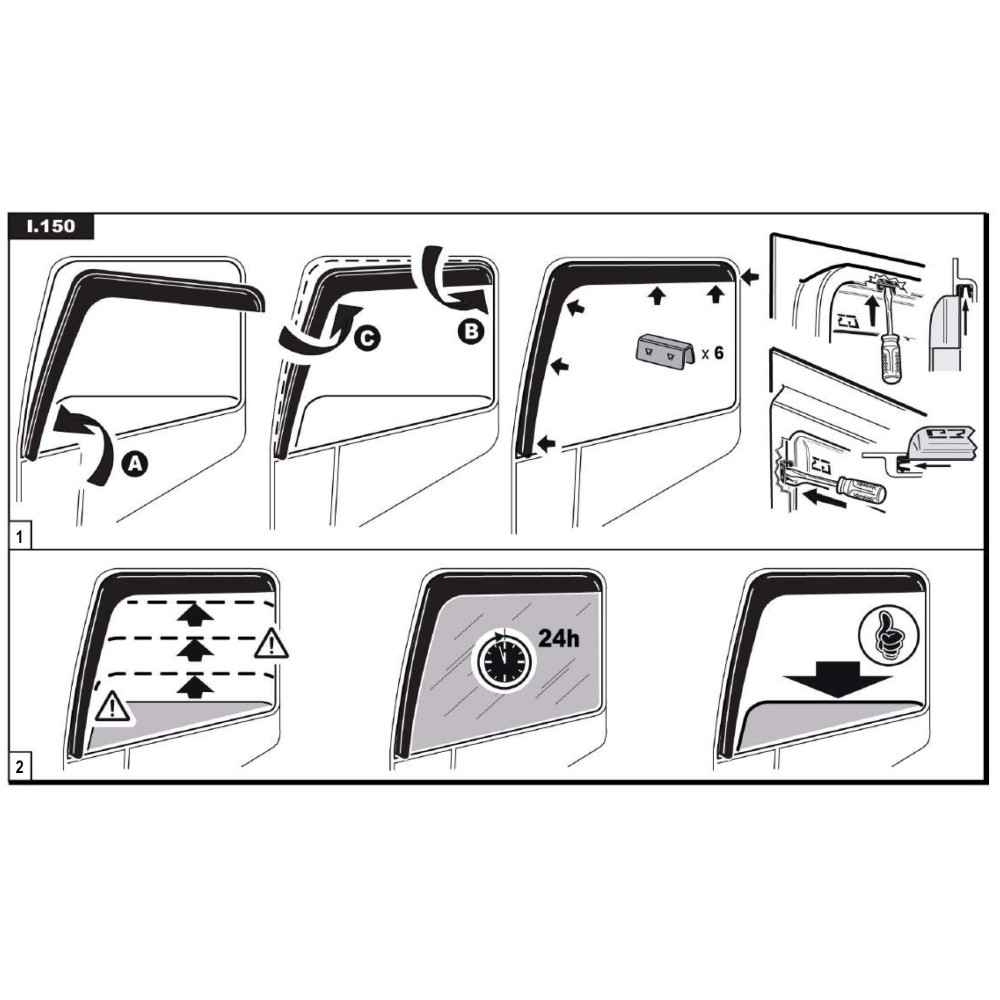 I.150

A

C

B

x 6

1

24h

2