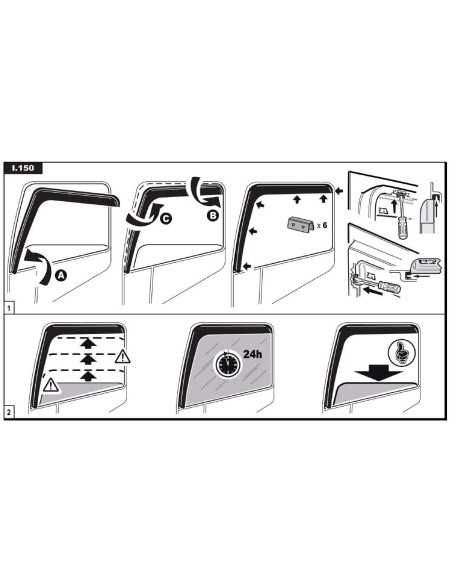 I.150

A

C

B

x 6

1

24h

2