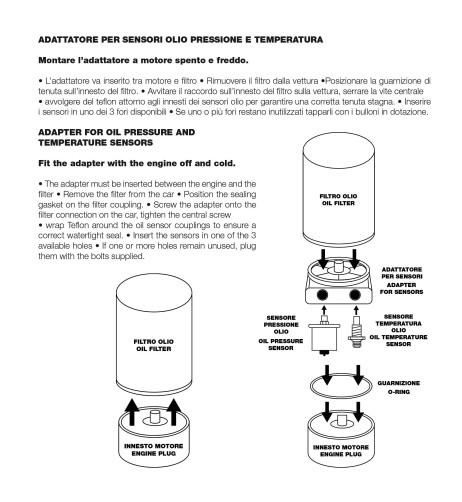 ADATTATORE PER SENSORI OLIO PRESSIONE E TEMPERATURA

Montare l'adattatore a motore spento e freddo.

• L'adattatore va inserito tra motore e filtro • Rimuovere il filtro dalla vettura •Posizionare la guarnizione di tenuta sull'innesto del filtro. • Avvitare il raccordo sull'innesto del filtro sulla vettura, serrare la vite centrale • avvolgere del teflon attorno agli innesti dei sensori olio per garantire una corretta tenuta stagna. • Inserire i sensori in uno dei 3 fori disponibili • Se uno o più fori restano inutilizzati tapparli con i bulloni in dotazione.

ADAPTER FOR OIL PRESSURE AND TEMPERATURE SENSORS

Fit the adapter with the engine off and cold.

• The adapter must be inserted between the engine and the filter • Remove the filter from the car • Position the sealing gasket on the filter coupling. • Screw the adapter onto the filter connection on the car, tighten the central screw • wrap Teflon around the oil sensor couplings to ensure a correct watertight seal. • Insert the sensors in one of the 3 available holes • If one or more holes remain unused, plug them with the bolts supplied.

FILTRO OLIO
OIL FILTER

INNESTO MOTORE
ENGINE PLUG

FILTRO OLIO
OIL FILTER

ADATTATORE PER SENSORI
ADAPTER FOR SENSORS

SENSORE PRESSIONE OLIO
OIL PRESSURE SENSOR

SENSORE TEMPERATURA OLIO
OIL TEMPERATURE SENSOR

GUARNIZIONE
O-RING

INNESTO MOTORE
ENGINE PLUG