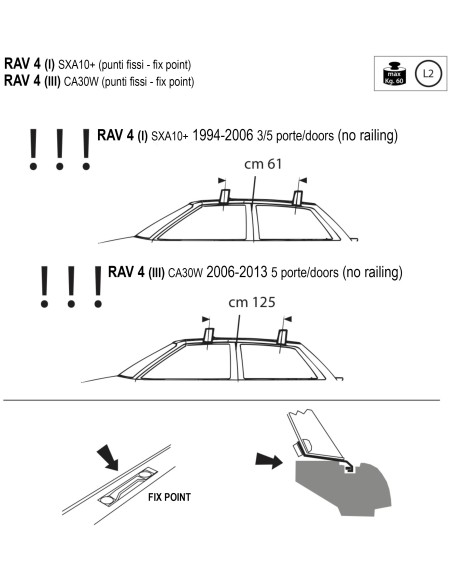 RAV 4 (I) SXA10+ (punti fissi - fix point)
RAV 4 (III) CA30W (punti fissi - fix point)

max Kg. 60

L2

! ! ! RAV 4 (I) SXA10+ 1994-2006 3/5 porte/doors (no railing)

cm 61

! ! ! RAV 4 (III) CA30W 2006-2013 5 porte/doors (no railing)

cm 125

FIX POINT