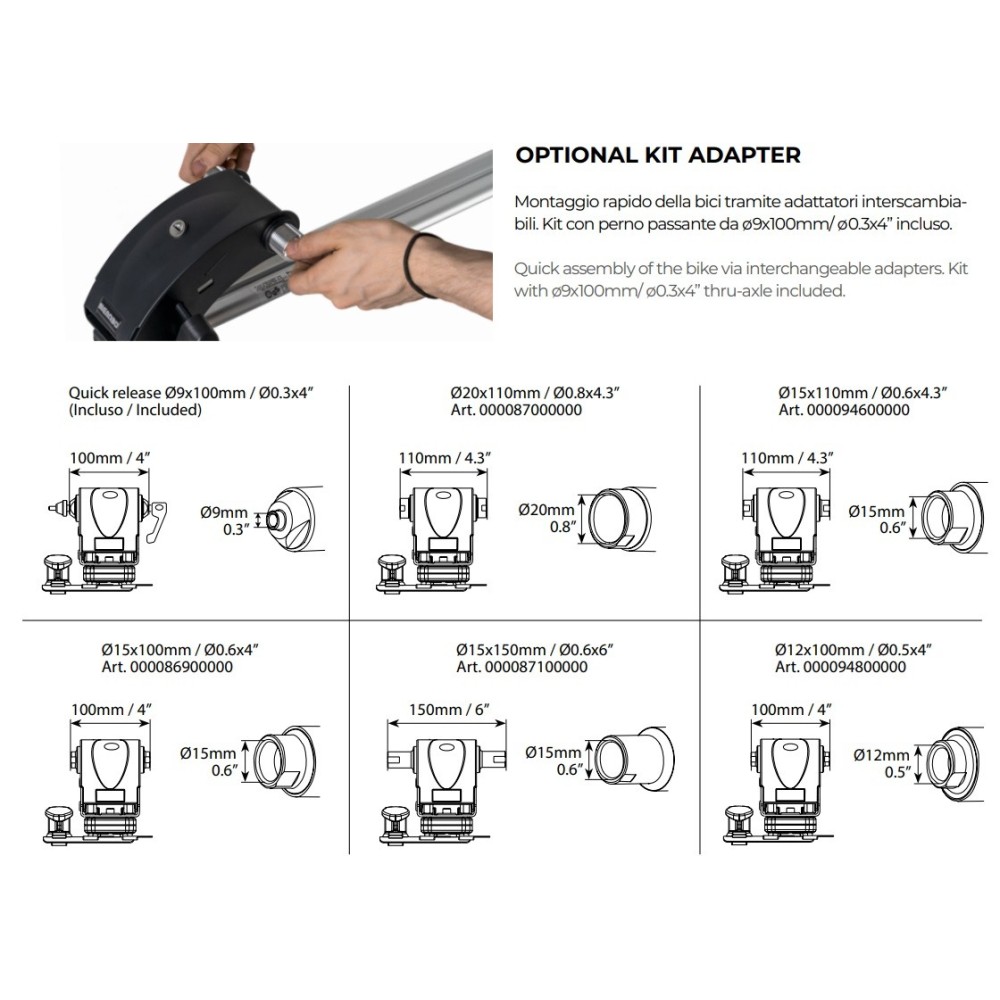 OPTIONAL KIT ADAPTER

Montaggio rapido della bici tramite adattatori interscambiabili. Kit con perno passante da ø9x100mm/ ø0.3x4" incluso.

Quick assembly of the bike via interchangeable adapters. Kit with ø9x100mm/ ø0.3x4" thru-axle included.

Quick release Ø9x100mm / Ø0.3x4"
(Incluso / Included)

100mm / 4"

Ø9mm
0.3"

Ø20x110mm / Ø0.8x4.3"
Art. 000087000000

110mm / 4.3"

Ø20mm
0.8"

Ø15x110mm / Ø0.6x4.3"
Art. 000094600000

110mm / 4.3"

Ø15mm
0.6"

Ø15x100mm / Ø0.6x4"
Art. 000086900000

100mm / 4"

Ø15mm
0.6"

Ø15x150mm / Ø0.6x6"
Art. 000087100000

150mm / 6"

Ø15mm
0.6"

Ø12x100mm / Ø0.5x4"
Art. 000094800000

100mm / 4"

Ø12mm
0.5"