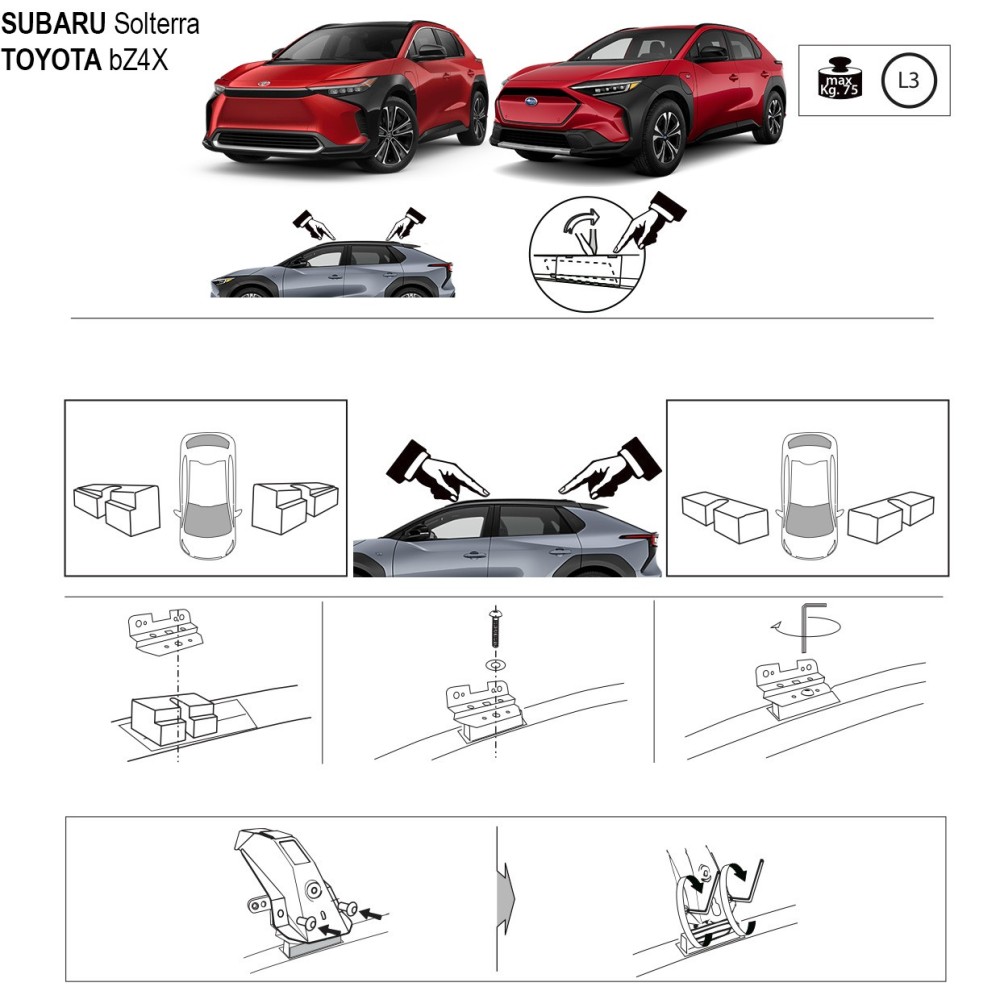 SUBARU Solterra
TOYOTA bZ4X

max
Kg. 75

L3