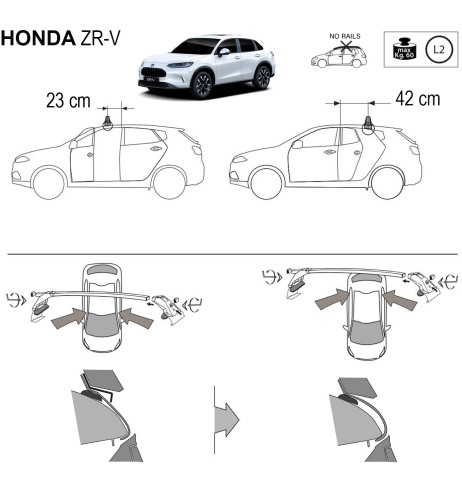 HONDA ZR-V

NO RAILS

max Kg. 60

L2

23 cm

42 cm