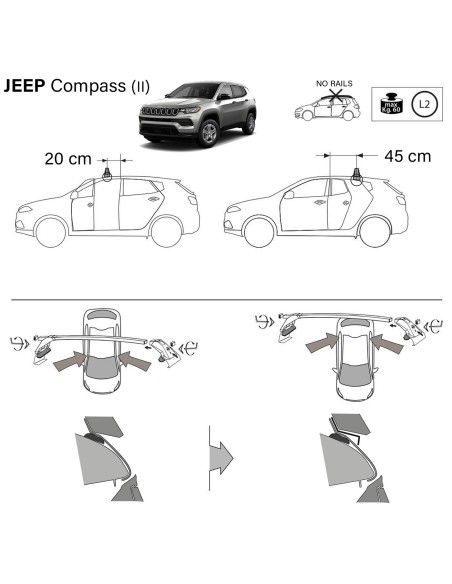 JEEP Compass (II)

NO RAILS

max Kg. 60

L2

20 cm

45 cm