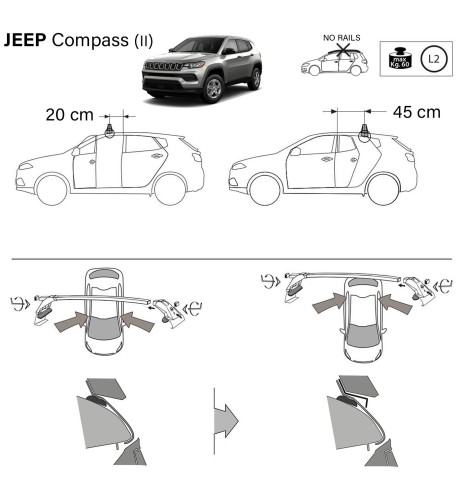 JEEP Compass (II)

NO RAILS

max Kg. 60

L2

20 cm

45 cm