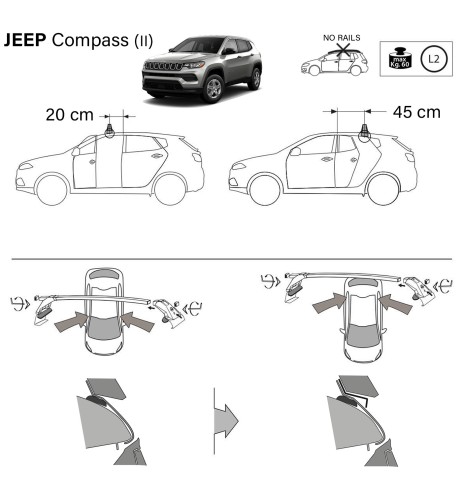 JEEP Compass (II)

NO RAILS

max Kg. 60

L2

20 cm

45 cm