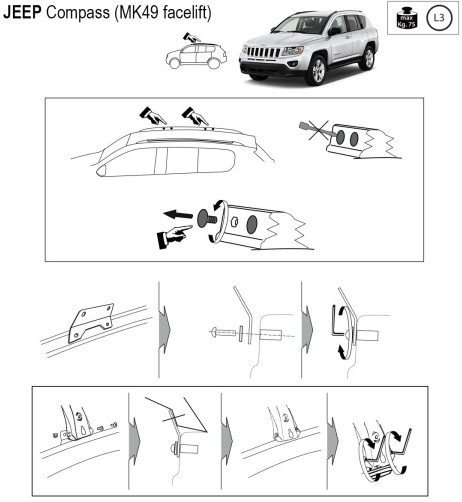 JEEP Compass (MK49 facelift)

max
Kg. 75

L3