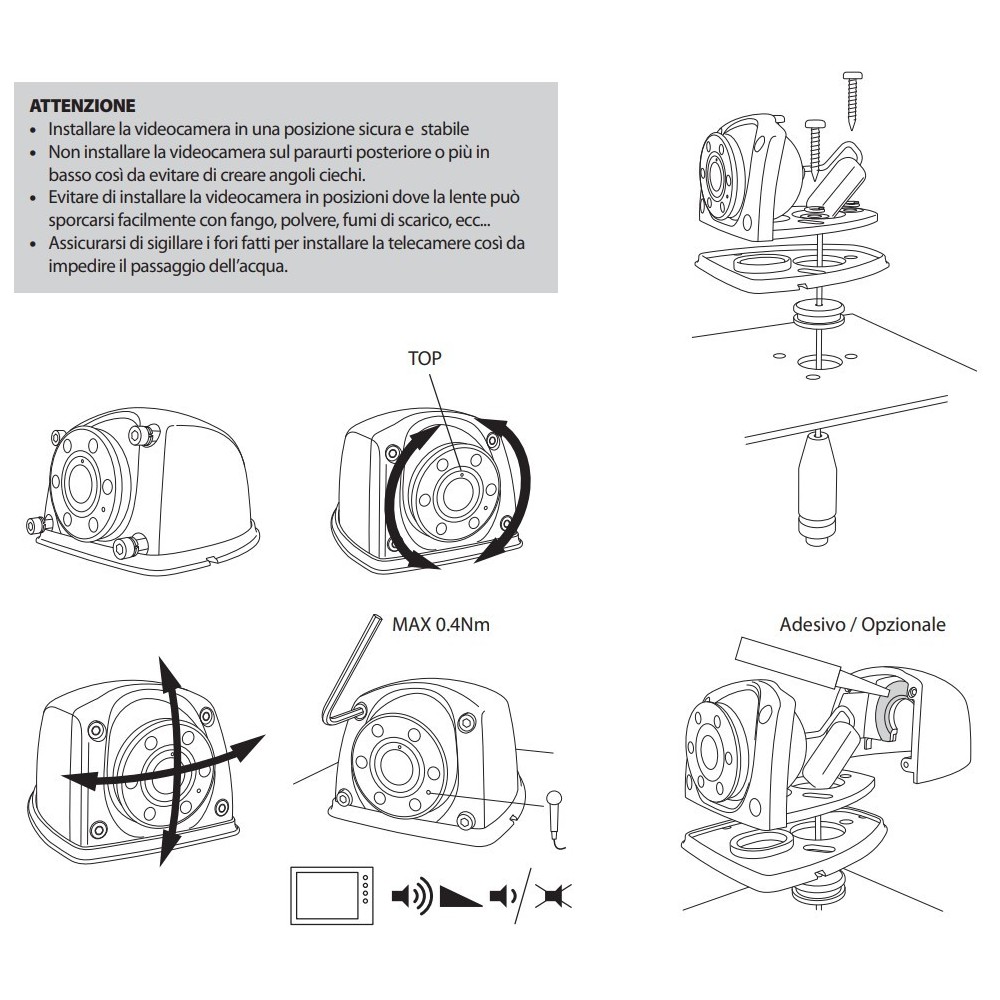 ATTENZIONE
• Installare la videocamera in una posizione sicura e stabile
• Non installare la videocamera sul paraurti posteriore o più in basso così da evitare di creare angoli ciechi.
• Evitare di installare la videocamera in posizioni dove la lente può sporcarsi facilmente con fango, polvere, fumi di scarico, ecc...
• Assicurarsi di sigillare i fori fatti per installare la telecamere così da impedire il passaggio dell'acqua.

TOP

MAX 0.4Nm

Adesivo / Opzionale