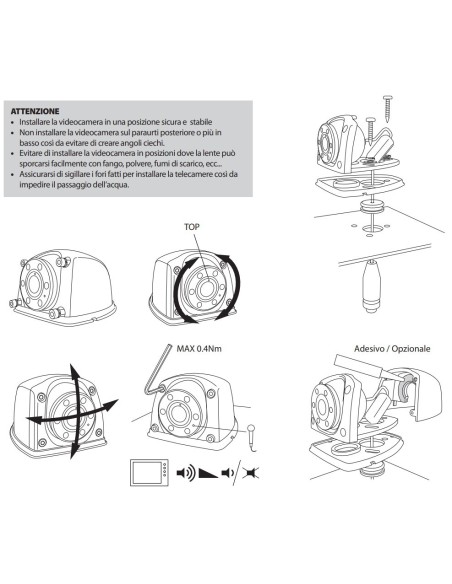 ATTENZIONE
• Installare la videocamera in una posizione sicura e stabile
• Non installare la videocamera sul paraurti posteriore o più in basso così da evitare di creare angoli ciechi.
• Evitare di installare la videocamera in posizioni dove la lente può sporcarsi facilmente con fango, polvere, fumi di scarico, ecc...
• Assicurarsi di sigillare i fori fatti per installare la telecamere così da impedire il passaggio dell'acqua.

TOP

MAX 0.4Nm

Adesivo / Opzionale