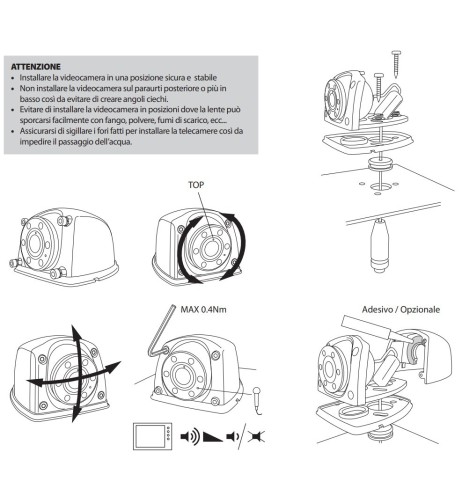 ATTENZIONE
• Installare la videocamera in una posizione sicura e stabile
• Non installare la videocamera sul paraurti posteriore o più in basso così da evitare di creare angoli ciechi.
• Evitare di installare la videocamera in posizioni dove la lente può sporcarsi facilmente con fango, polvere, fumi di scarico, ecc...
• Assicurarsi di sigillare i fori fatti per installare la telecamere così da impedire il passaggio dell'acqua.

TOP

MAX 0.4Nm

Adesivo / Opzionale