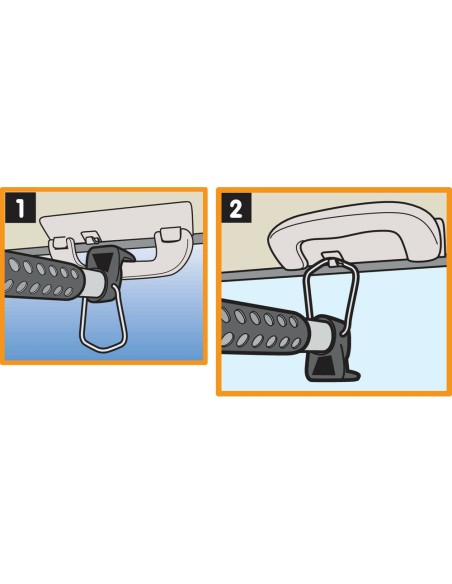 1

2