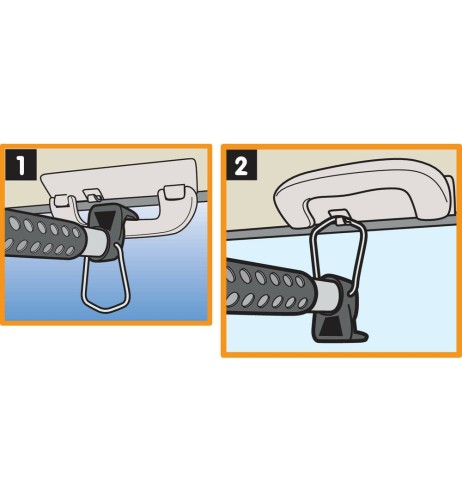 1

2