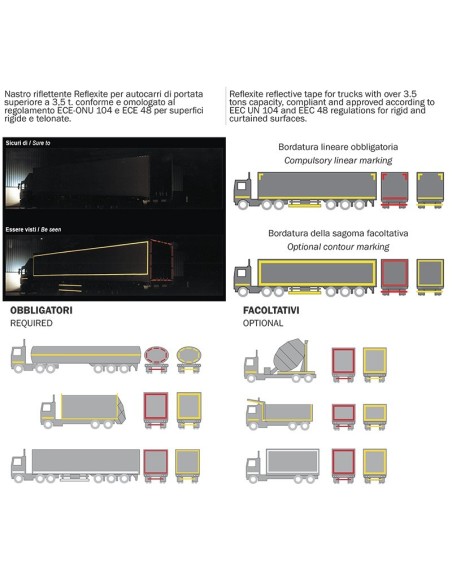 Nastro riflettente Reflexite per autocarri di portata superiore a 3,5 t. conforme e omologato al regolamento ECE-ONU 104 e ECE 48 per superfici rigide e telonate.

Reflexite reflective tape for trucks with over 3.5 tons capacity, compliant and approved according to EEC UN 104 and EEC 48 regulations for rigid and curtained surfaces.

Sicuri di / Sure to

Essere visti / Be seen

Bordatura lineare obbligatoria
Compulsory linear marking

Bordatura della sagoma facoltativa
Optional contour marking

OBBLIGATORI
REQUIRED

FACOLTATIVI
OPTIONAL