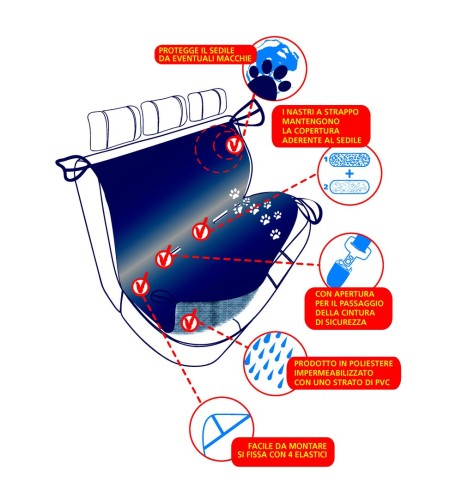 PROTEGGE IL SEDILE DA EVENTUALI MACCHIE

I NASTRI A STRAPPO MANTENGONO LA COPERTURA ADERENTE AL SEDILE

1

+

2

CON APERTURA PER IL PASSAGGIO DELLA CINTURA DI SICUREZZA

PRODOTTO IN POLIESTERE IMPERMEABILIZZATO CON UNO STRATO DI PVC

FACILE DA MONTARE SI FISSA CON 4 ELASTICI