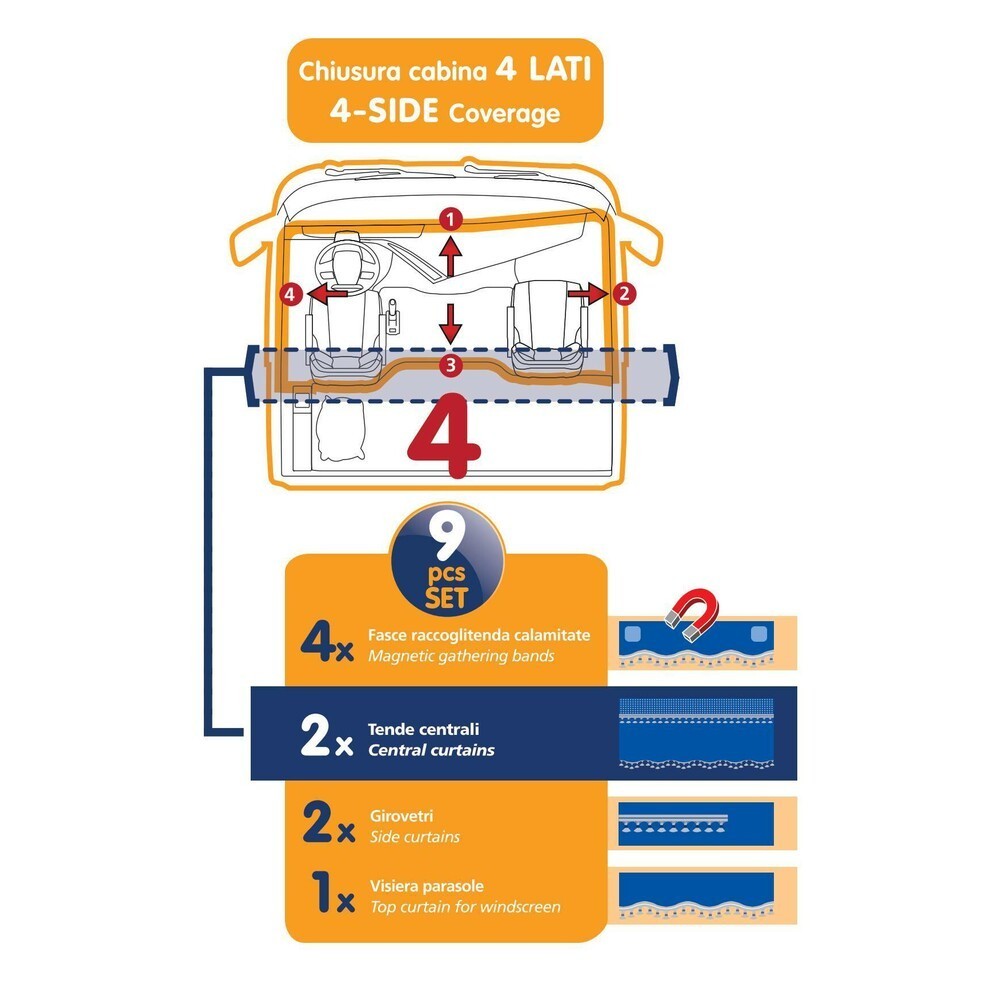 Chiusura cabina 4 LATI
4-SIDE Coverage

1
2
3
4

4

9 pcs SET

4x Fasce raccoglitenda calamitate
Magnetic gathering bands

2x Tende centrali
Central curtains

2x Girovetri
Side curtains

1x Visiera parasole
Top curtain for windscreen