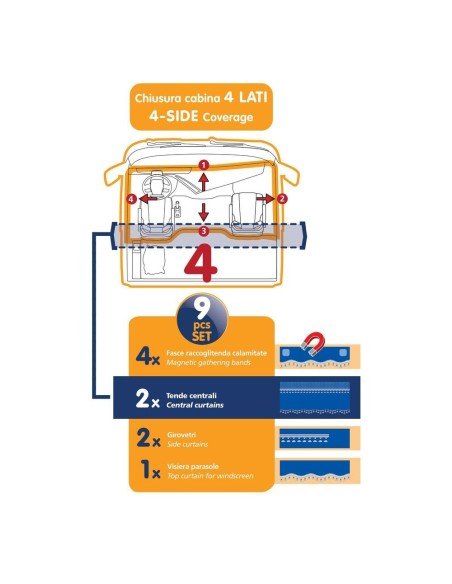 Chiusura cabina 4 LATI
4-SIDE Coverage

1

4

2

3

4

9 pcs SET

4x Fasce raccoglitenda calamitate
Magnetic gathering bands

2x Tende centrali
Central curtains

2x Girovetri
Side curtains

1x Visiera parasole
Top curtain for windscreen