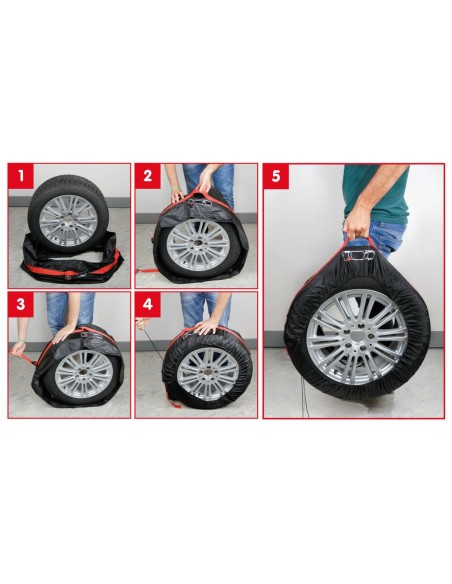 1

2

3

4

5