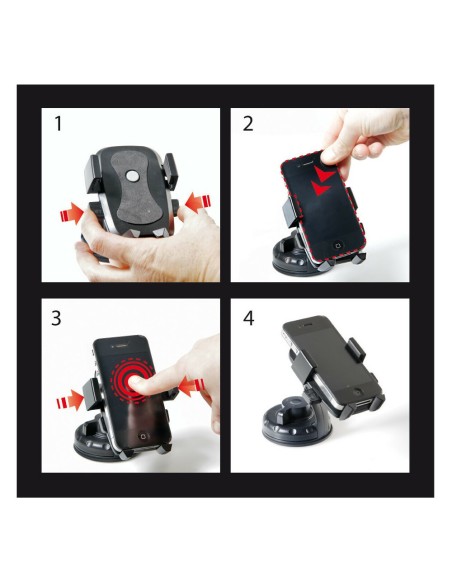 1

2

3

4