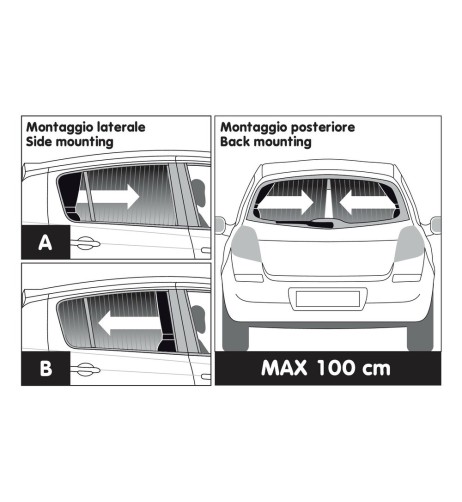 Montaggio laterale
Side mounting

A

B

Montaggio posteriore
Back mounting

MAX 100 cm