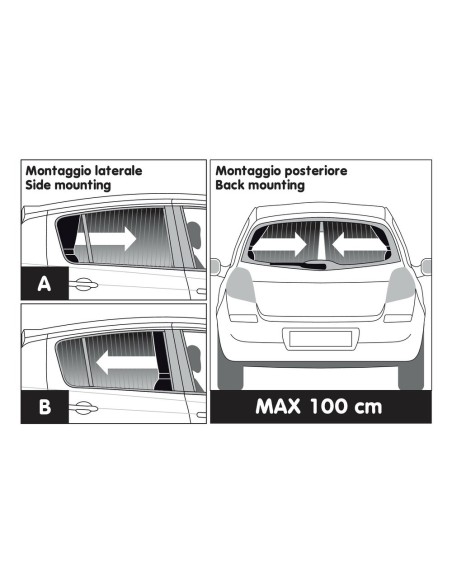 Montaggio laterale
Side mounting

A

B

Montaggio posteriore
Back mounting

MAX 100 cm