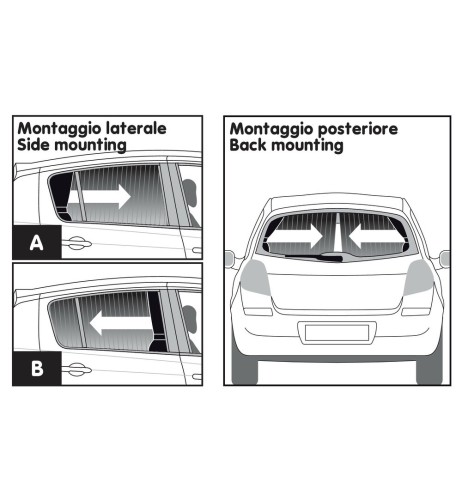 Montaggio laterale
Side mounting

A

B

Montaggio posteriore
Back mounting