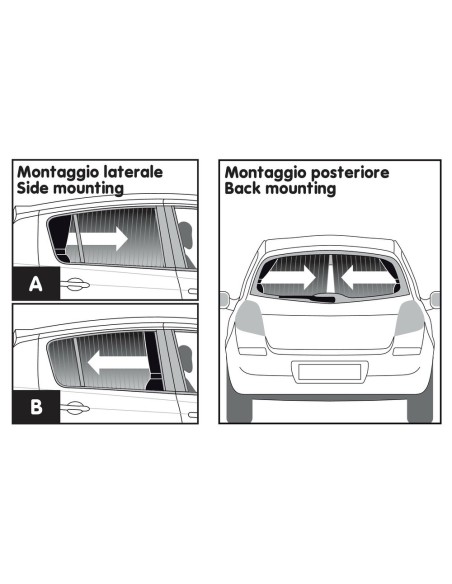 Montaggio laterale
Side mounting

A

B

Montaggio posteriore
Back mounting