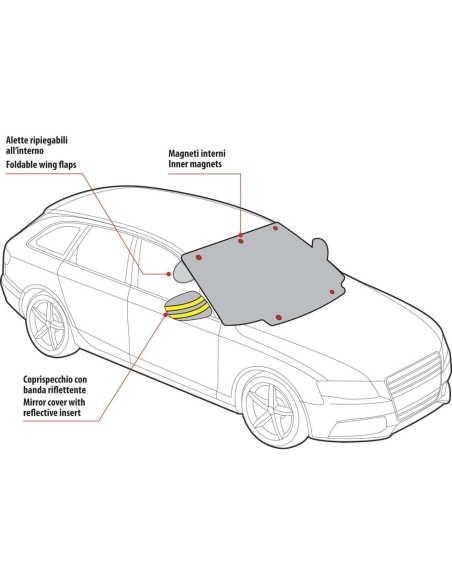 Alette ripiegabili all'interno
Foldable wing flaps

Magneti interni
Inner magnets

Coprispecchio con banda riflettente
Mirror cover with reflective insert