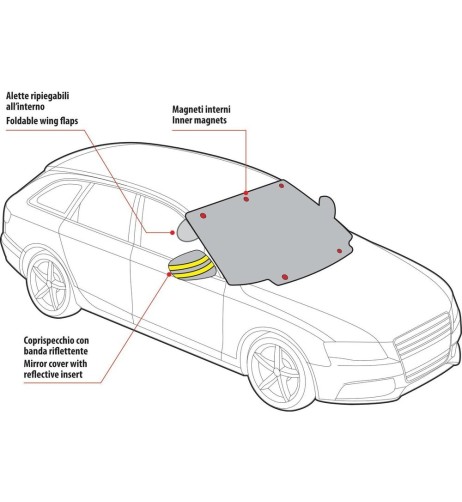 Alette ripiegabili all'interno
Foldable wing flaps

Magneti interni
Inner magnets

Coprispecchio con banda riflettente
Mirror cover with reflective insert