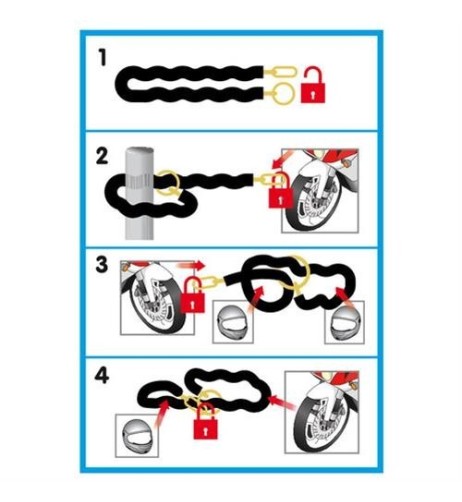 1

2

3

4