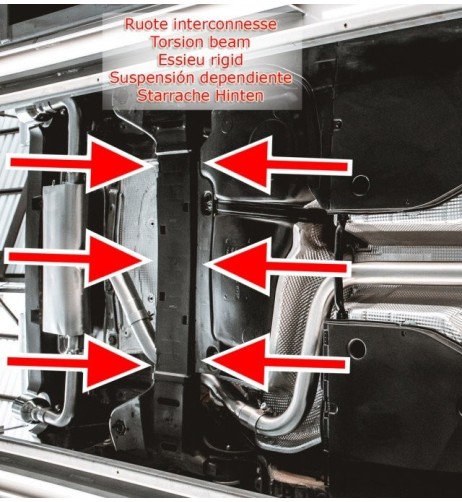 Ruote interconnesse
Torsion beam
Essieu rigid
Suspensión dependiente
Starrache Hinten