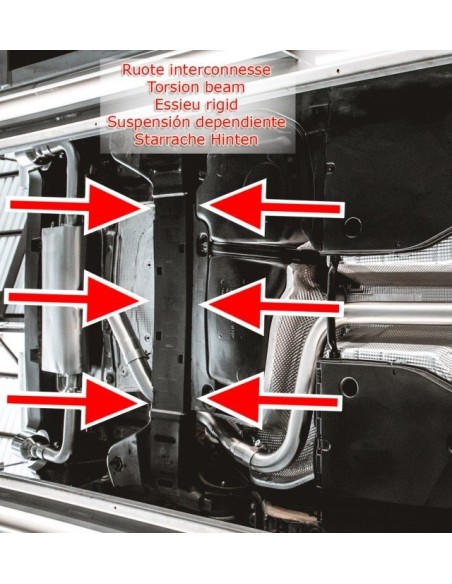 Ruote interconnesse
Torsion beam
Essieu rigid
Suspensión dependiente
Starrache Hinten